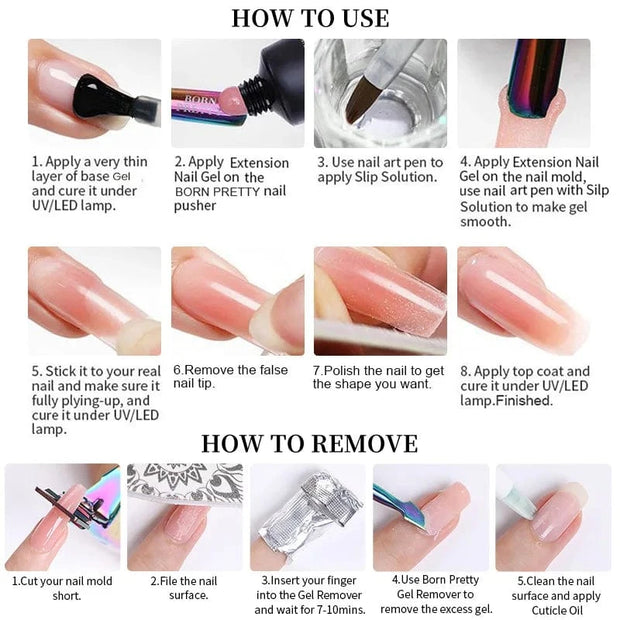 HOW TO USE

BORN

1. Apply a very thin layer of base Gel and cure it under UV/LED lamp.

2. Apply Extension Nail Gel on the BORN PRETTY nail pusher

3. Use nail art pen to apply Slip Solution.

4. Apply Extension Nail Gel on the nail mold, use nail art pen with Silp Solution to make gel smooth.

5. Stick it to your real nail and make sure it fully plying-up, and cure it under UV/LED lamp.

6.Remove the false nail tip.

7.Polish the nail to get the shape you want.

8. Apply top coat and cure it under UV/LED lamp.Finished.

HOW TO REMOVE

1.Cut your nail mold short.

2.File the nail surface.

3.Insert your finger into the Gel Remover and wait for 7-10mins.

4.Use Born Pretty Gel Remover to remove the excess gel.

5.Clean the nail surface and apply Cuticle Oil